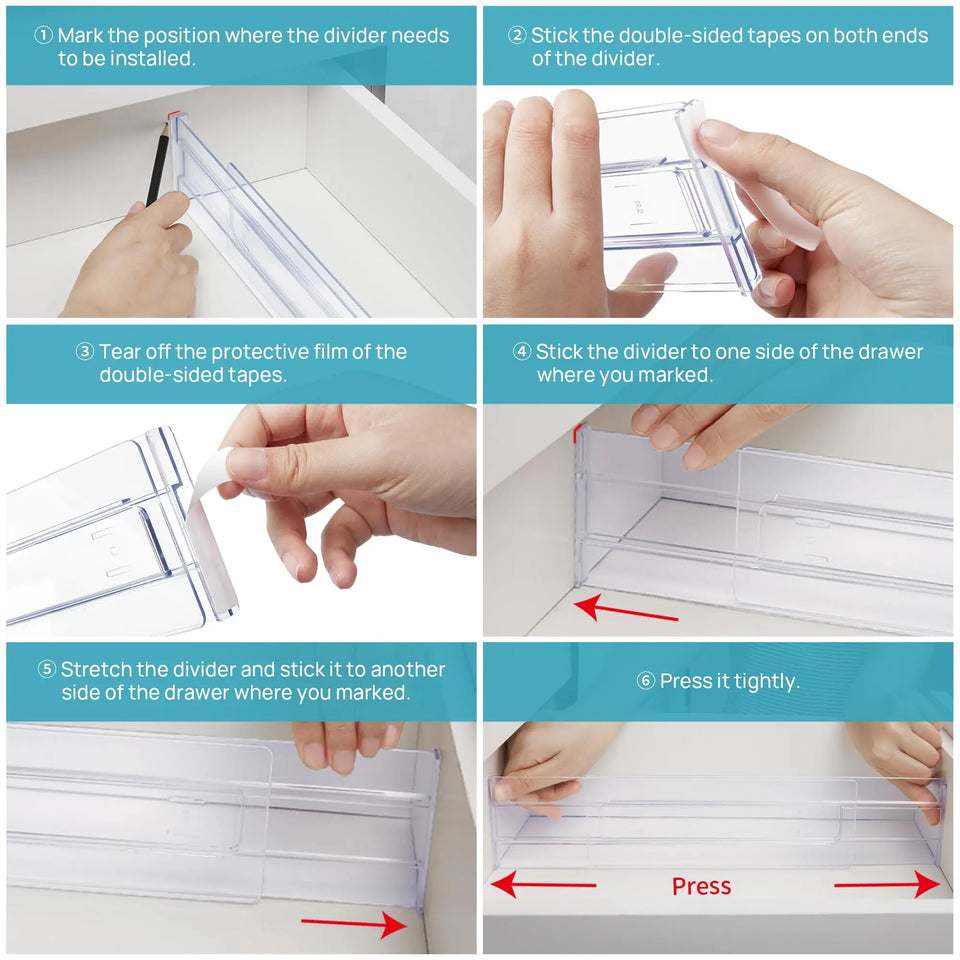 ① Mark the position where the divider needs to be installed.

② Stick the double-sided tapes on both ends of the divider.

③ Tear off the protective film of the double-sided tapes.

④ Stick the divider to one side of the drawer where you marked.

⑤ Stretch the divider and stick it to another side of the drawer where you marked.

⑥ Press it tightly.

Press